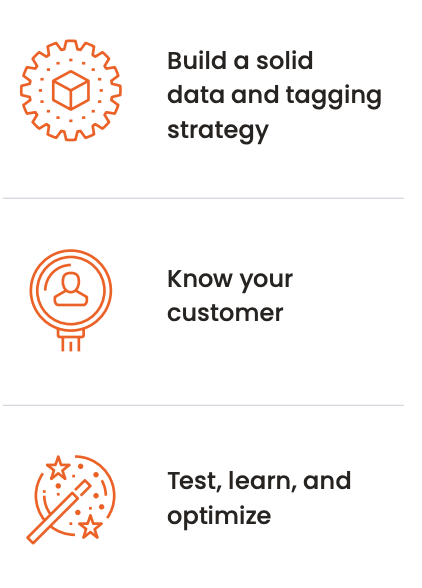 Build a solid data and tagging strategy

Know your customer

Test, learn, and optimize