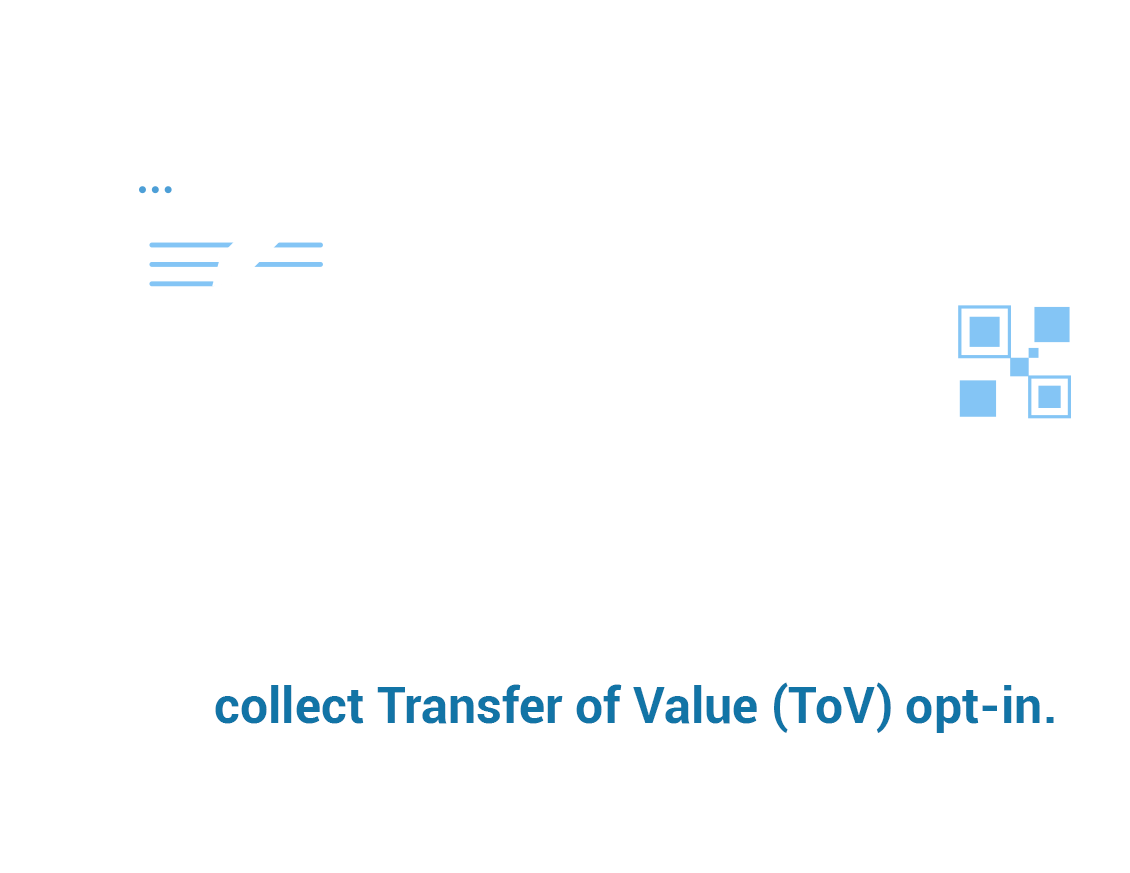 collect Transfer of Value (ToV) opt-in.